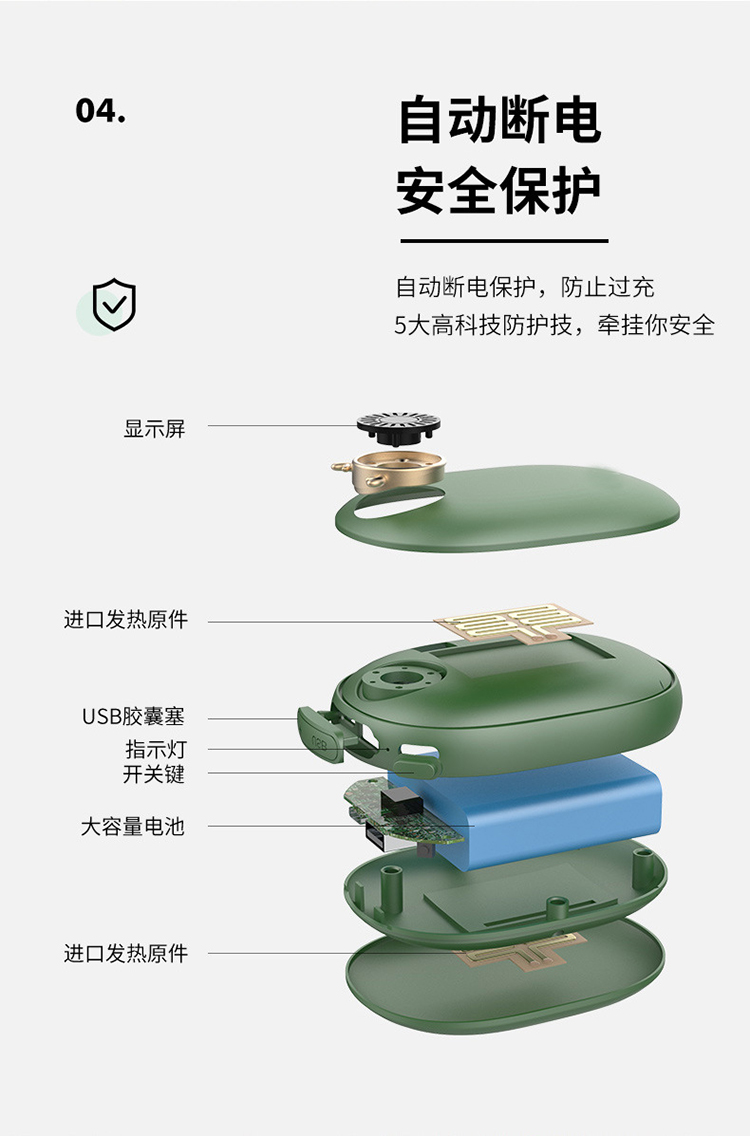 04.

自动断电
安全保护

自动断电保护，防止过充
5大高科技防护技，牵挂你安全

显示屏

进口发热原件

USB胶囊塞
指示灯
开关键

大容量电池

进口发热原件